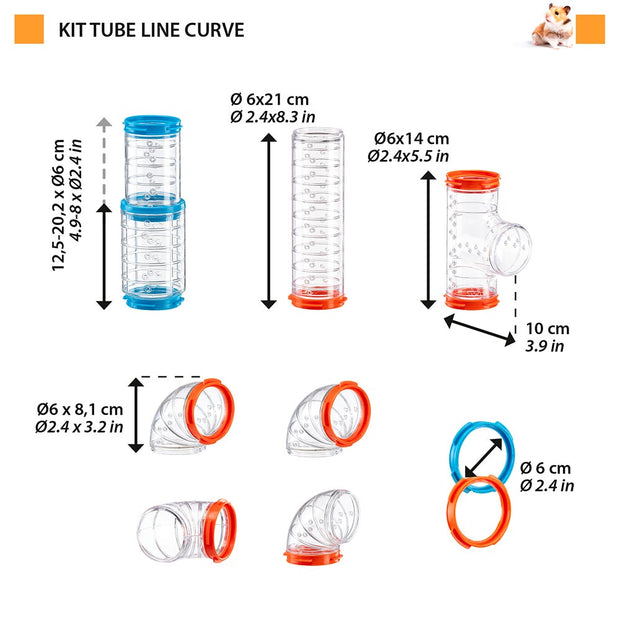 KIT TUBE LINE CURVE

12,5-20,2 x Ø6 cm
4.9-8 x Ø2.4 in

Ø 6x21 cm
Ø 2.4x8.3 in

Ø6x14 cm
Ø2.4x5.5 in

10 cm
3.9 in

Ø6 x 8,1 cm
Ø2.4 x 3.2 in

Ø 6 cm
Ø 2.4 in